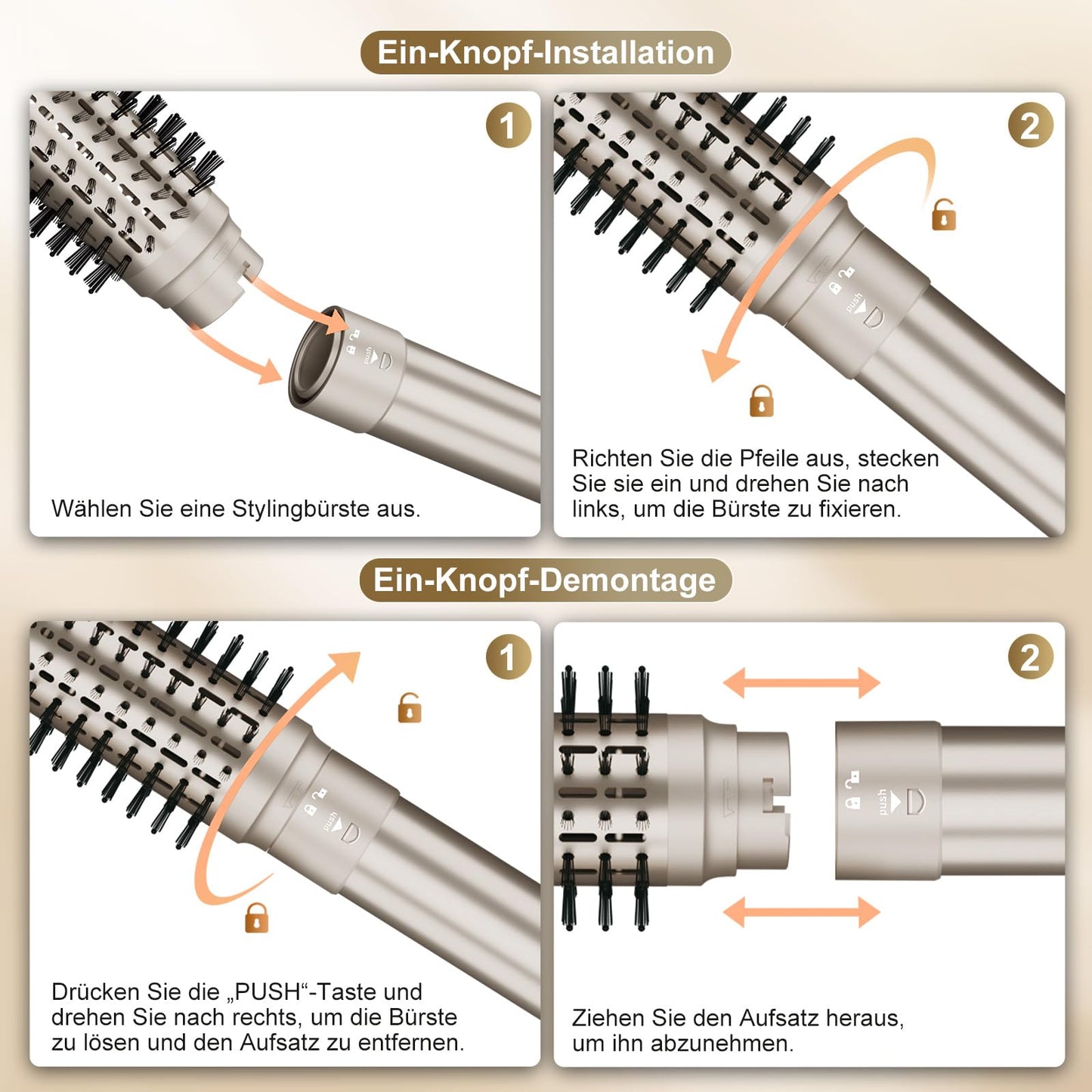 Ein-Knopf-Installation

1

push

Wählen Sie eine Stylingbürste aus.

2

push

Richten Sie die Pfeile aus, stecken Sie sie ein und drehen Sie nach links, um die Bürste zu fixieren.

Ein-Knopf-Demontage

1

push

Drücken Sie die „PUSH“-Taste und drehen Sie nach rechts, um die Bürste zu lösen und den Aufsatz zu entfernen.

2

push

Ziehen Sie den Aufsatz heraus, um ihn abzunehmen.